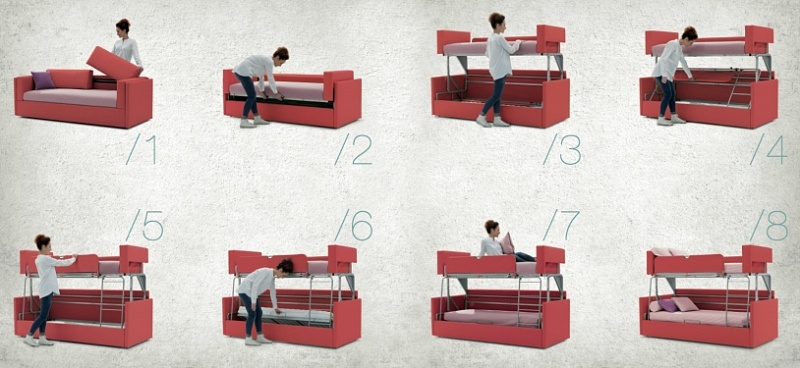 /1

/2

/3

/4

/5

/6

/7

/8